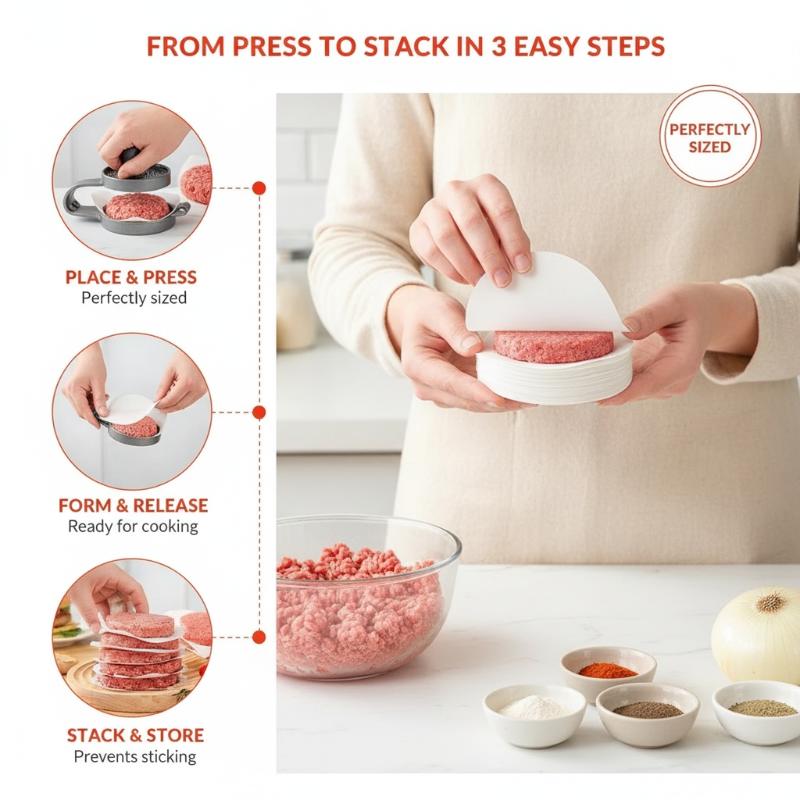 FROM PRESS TO STACK IN 3 EASY STEPS

PLACE & PRESS
Perfectly sized

FORM & RELEASE
Ready for cooking

STACK & STORE
Prevents sticking

PERFECTLY SIZED