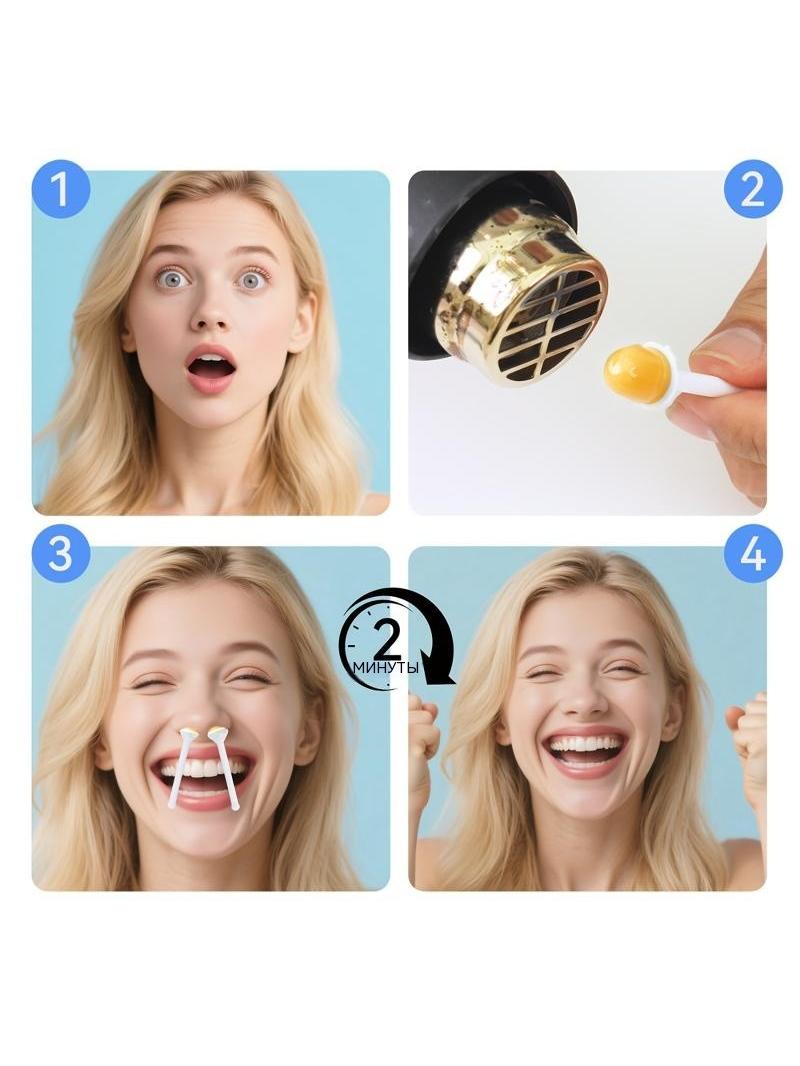 1

2

3

2
МИНУТЫ

4