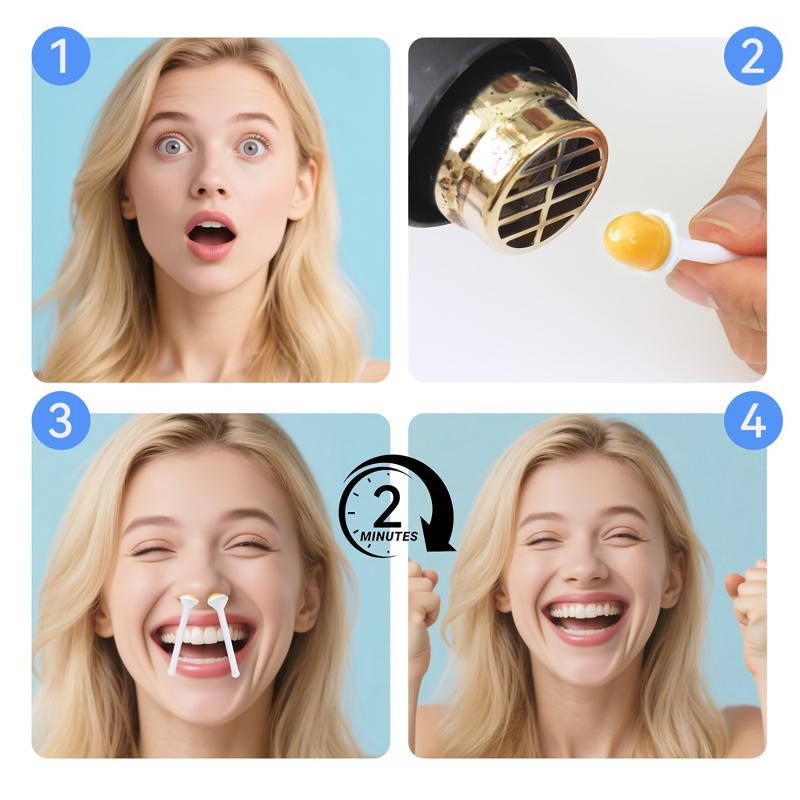 1

2

3

2
MINUTES

4