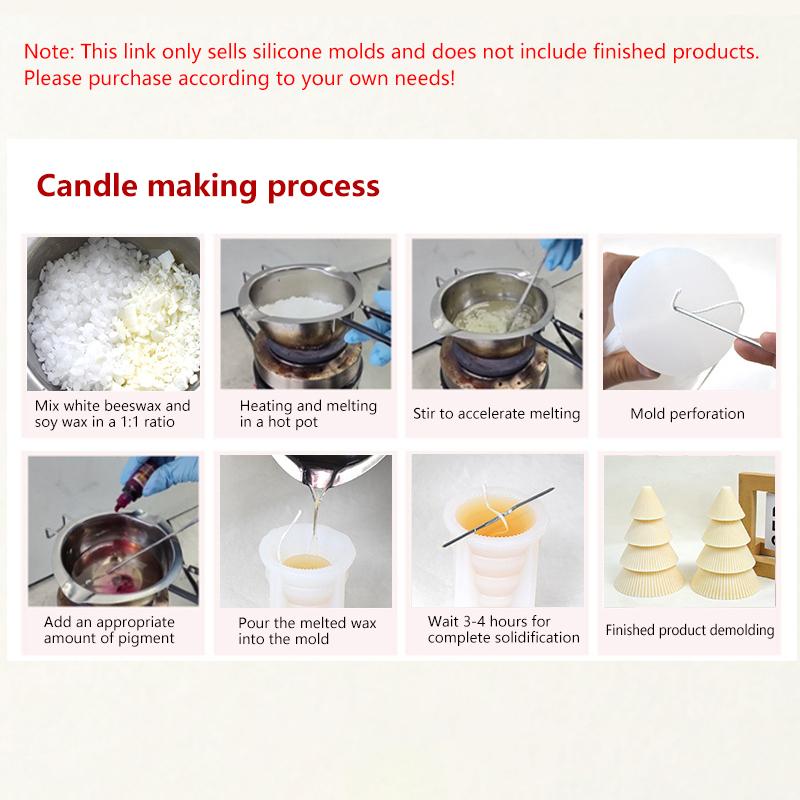 Note: This link only sells silicone molds and does not include finished products. Please purchase according to your own needs!

Candle making process

Mix white beeswax and soy wax in a 1:1 ratio

Heating and melting in a hot pot

Stir to accelerate melting

Mold perforation

Add an appropriate amount of pigment

Pour the melted wax into the mold

Wait 3-4 hours for complete solidification

Finished product demolding