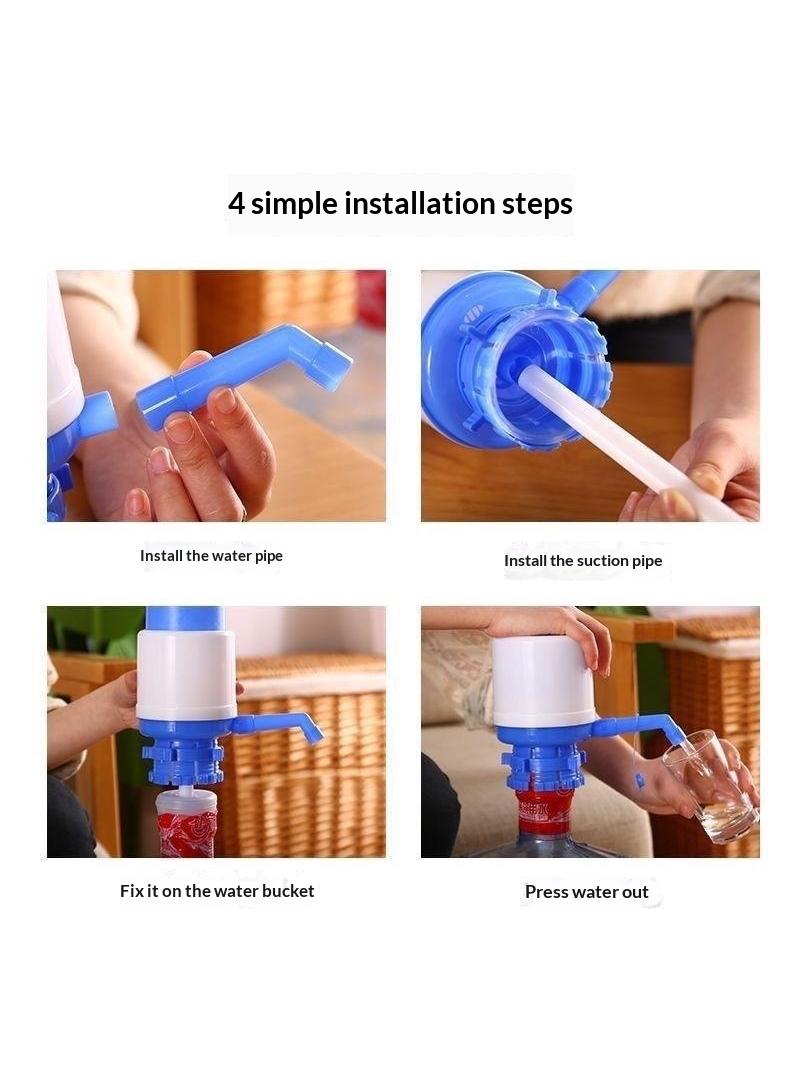 4 simple installation steps

Install the water pipe

Install the suction pipe

Fix it on the water bucket

Press water out