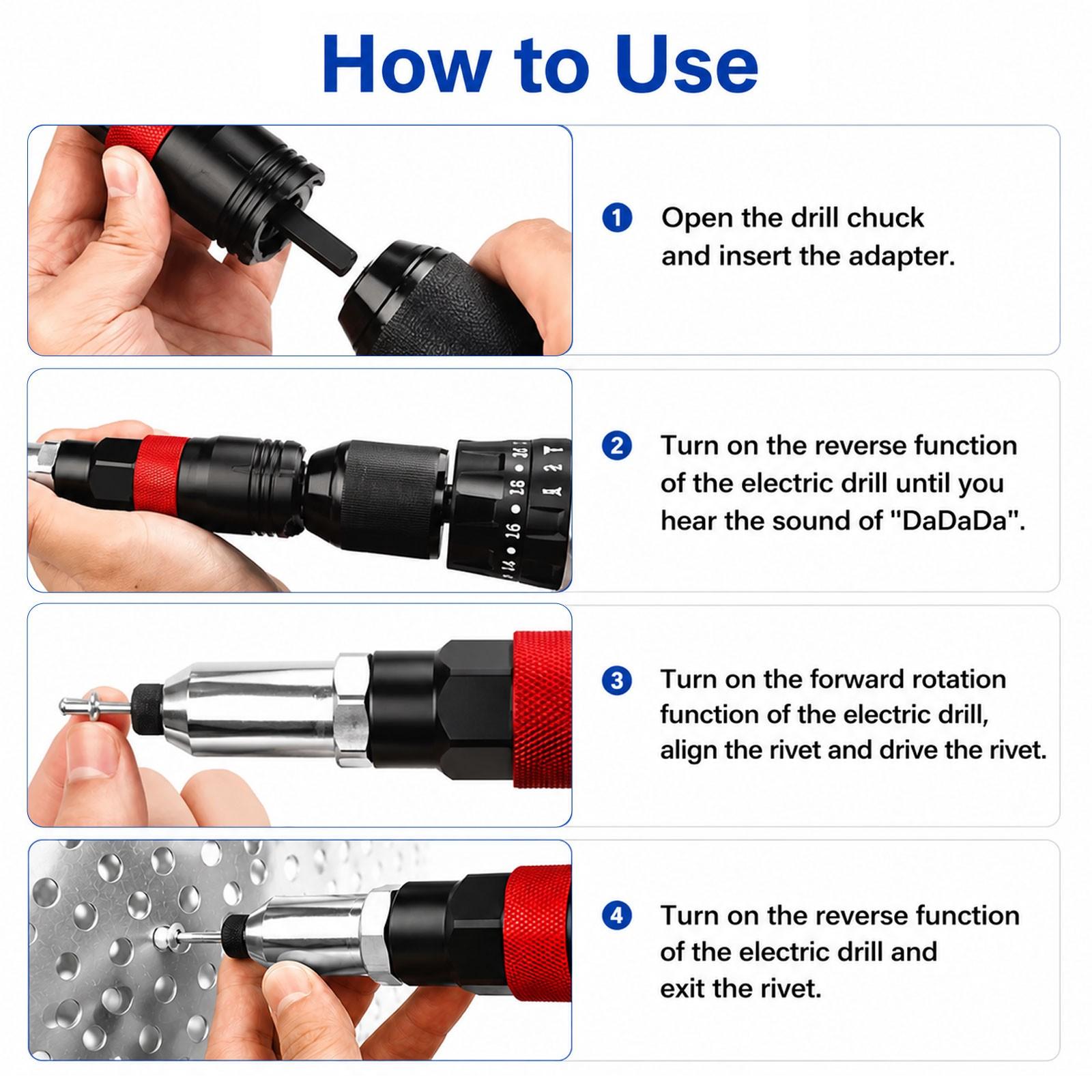 How to Use

1 Open the drill chuck and insert the adapter.

2 Turn on the reverse function of the electric drill until you hear the sound of "DaDaDa".

3 Turn on the forward rotation function of the electric drill, align the rivet and drive the rivet.

4 Turn on the reverse function of the electric drill and exit the rivet.