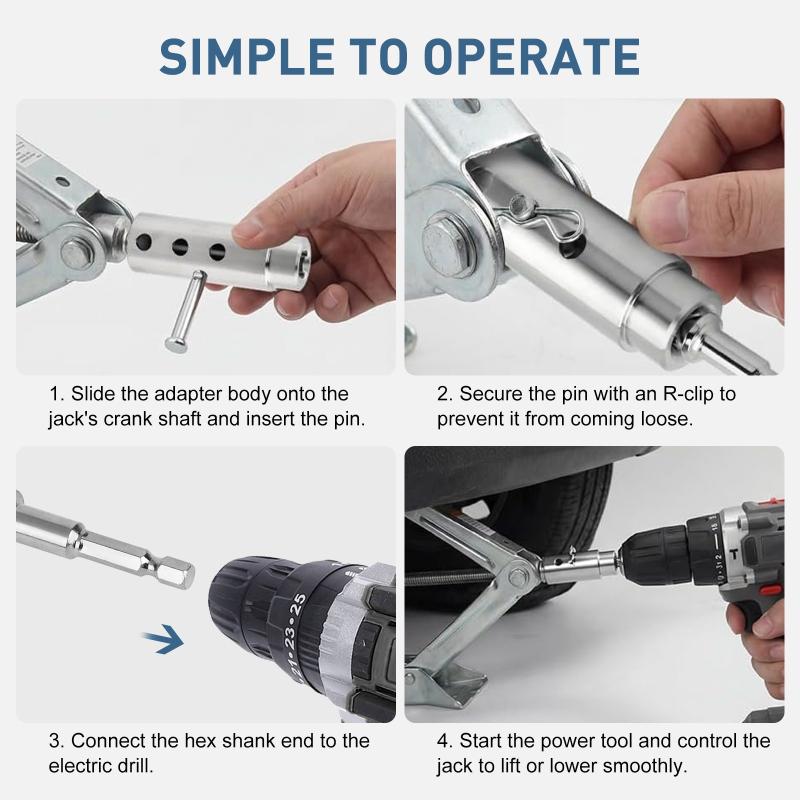 SIMPLE TO OPERATE

1. Slide the adapter body onto the jack's crank shaft and insert the pin.

2. Secure the pin with an R-clip to prevent it from coming loose.

3. Connect the hex shank end to the electric drill.

4. Start the power tool and control the jack to lift or lower smoothly.