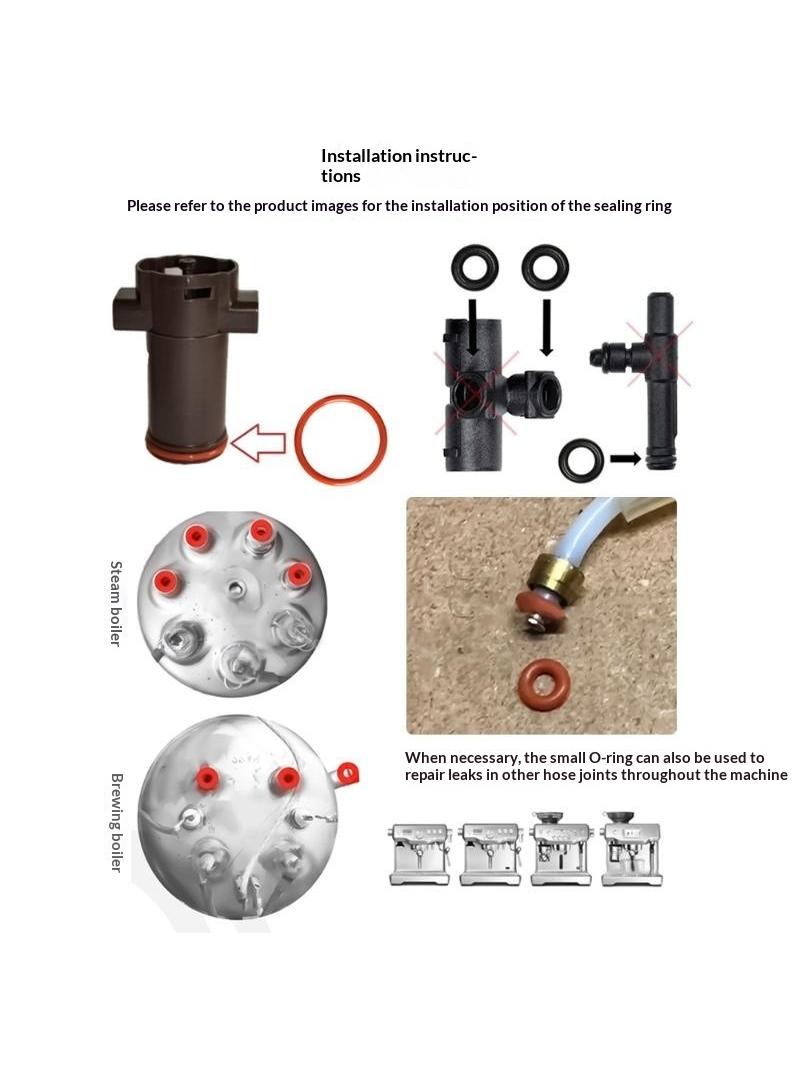 Installation instructions

Please refer to the product images for the installation position of the sealing ring

Steam boiler

Brewing boiler

When necessary, the small O-ring can also be used to repair leaks in other hose joints throughout the machine