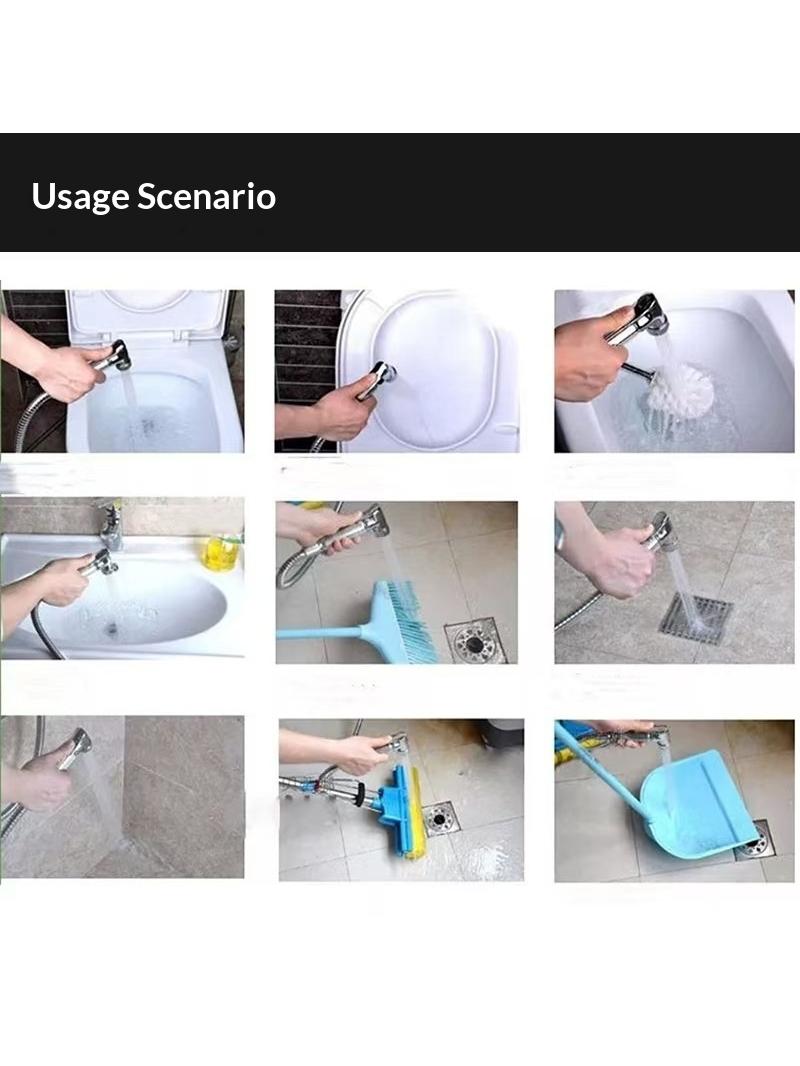 Usage Scenario