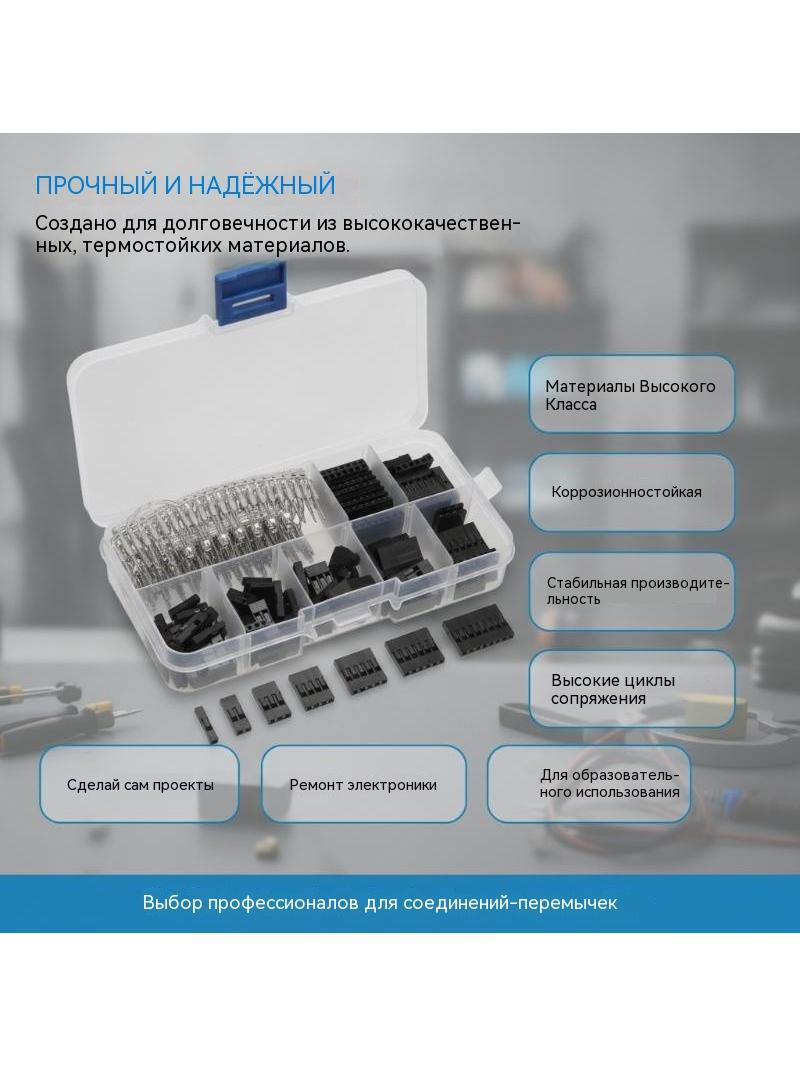 ПРОЧНЫЙ И НАДЁЖНЫЙ

Создано для долговечности из высококачественных, термостойких материалов.

Материалы Высокого Класса

Коррозионностойкая

Стабильная производительность

Высокие циклы сопряжения

Сделай сам проекты

Ремонт электроники

Для образовательного использования

Выбор профессионалов для соединений-перемычек