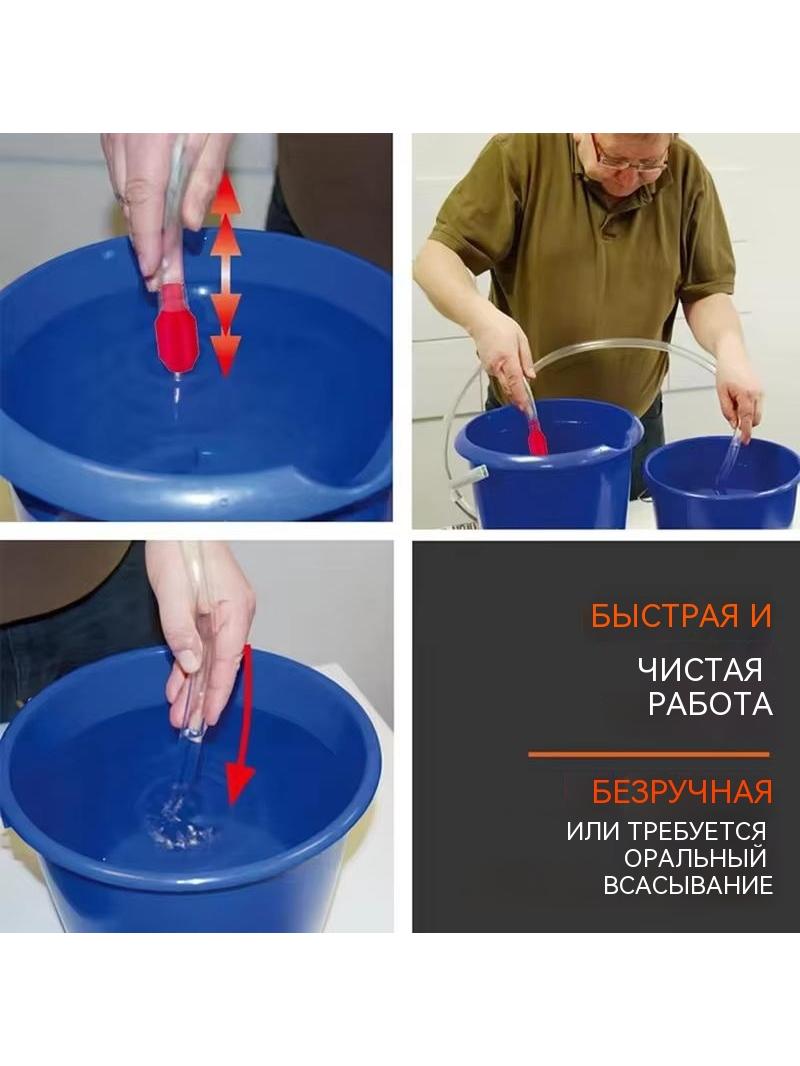 БЫСТРАЯ И

ЧИСТАЯ
РАБОТА

БЕЗРУЧНАЯ

ИЛИ ТРЕБУЕТСЯ
ОРАЛЬНЫЙ
ВСАСЫВАНИЕ