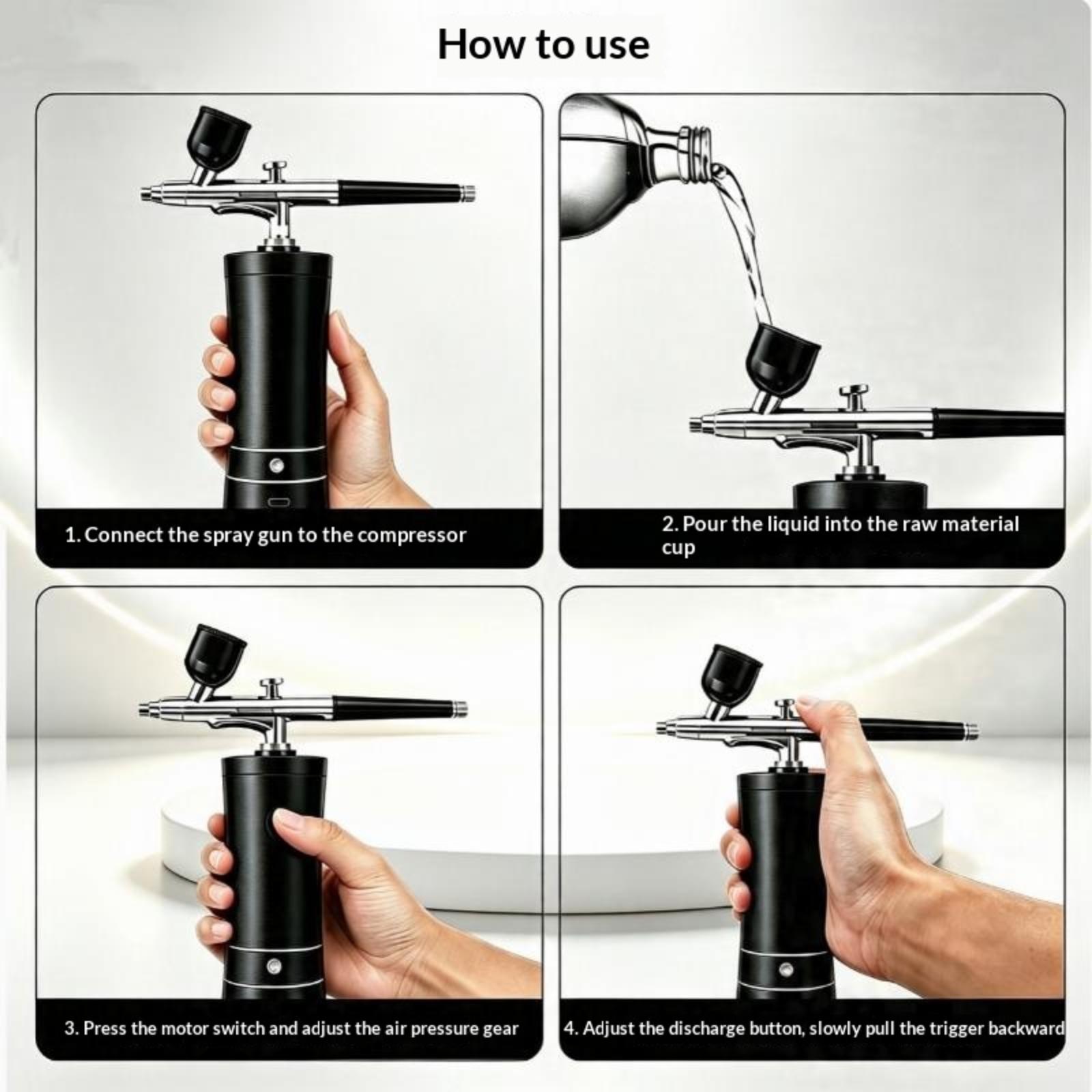 How to use

1. Connect the spray gun to the compressor

2. Pour the liquid into the raw material cup

3. Press the motor switch and adjust the air pressure gear

4. Adjust the discharge button, slowly pull the trigger backward