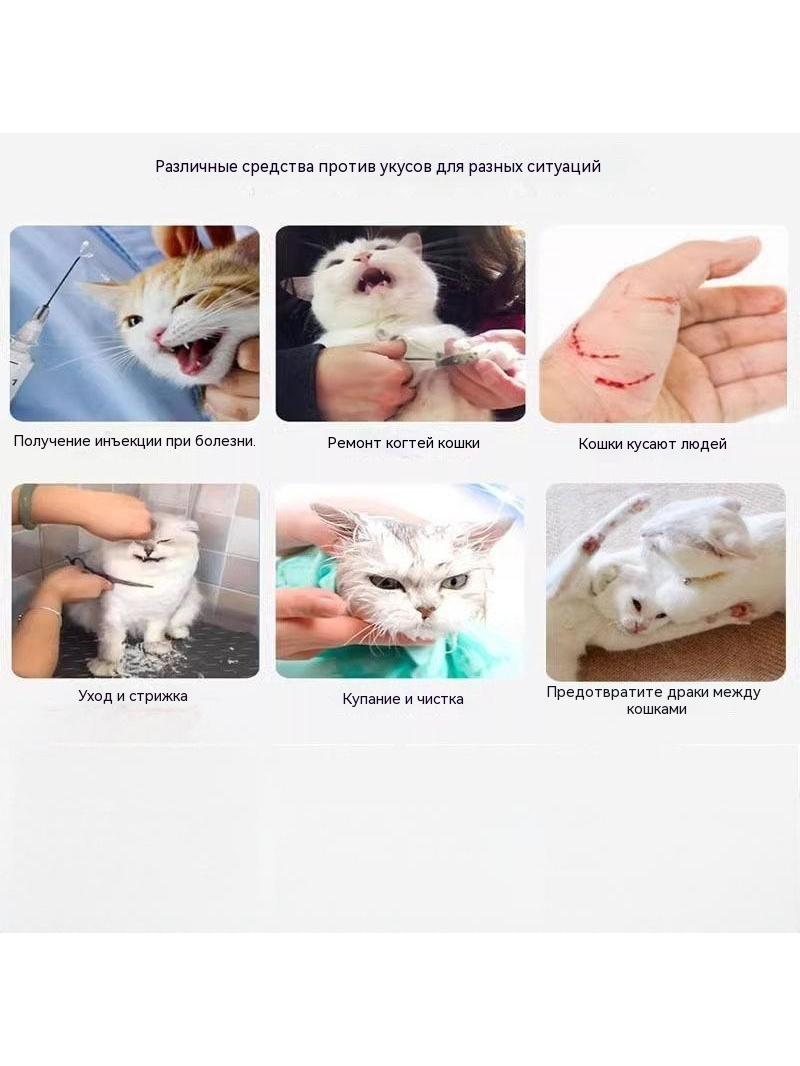 Различные средства против укусов для разных ситуаций

Получение инъекции при болезни.

Ремонт когтей кошки

Кошки кусают людей

Уход и стрижка

Купание и чистка

Предотвратите драки между кошками