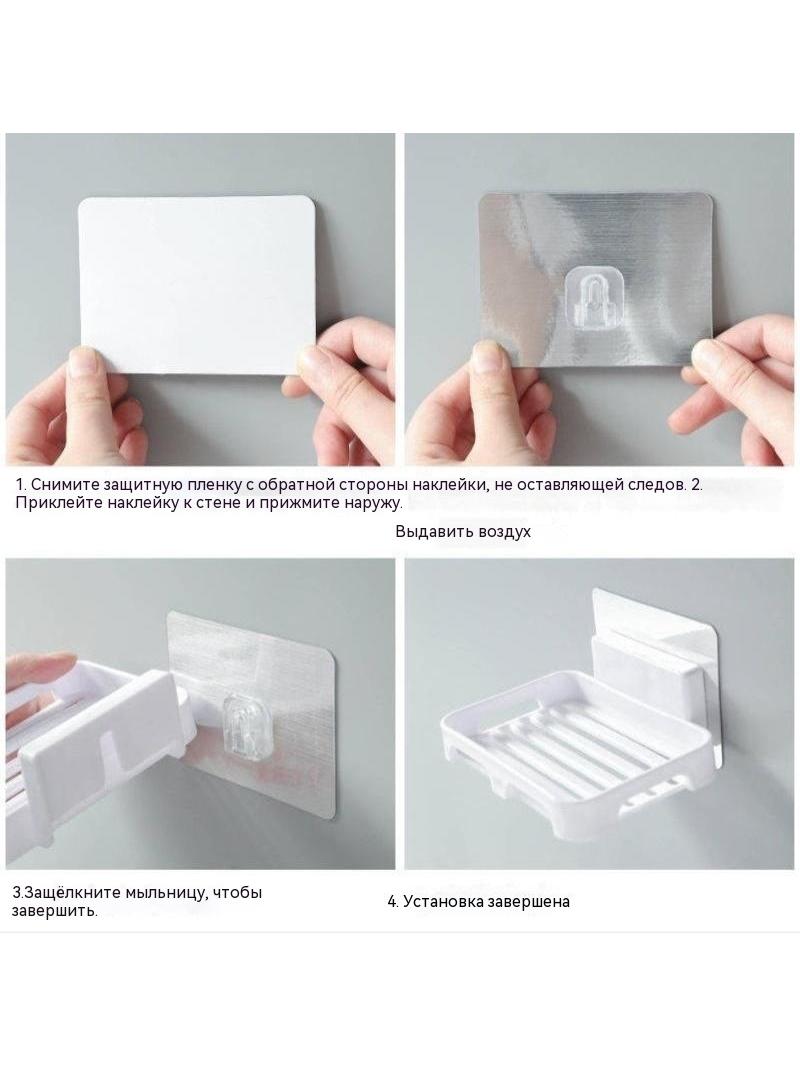 1. Снимите защитную пленку с обратной стороны наклейки, не оставляющей следов. 2. Приклейте наклейку к стене и прижмите наружу.

Выдавить воздух

3.Защёлкните мыльницу, чтобы завершить.

4. Установка завершена