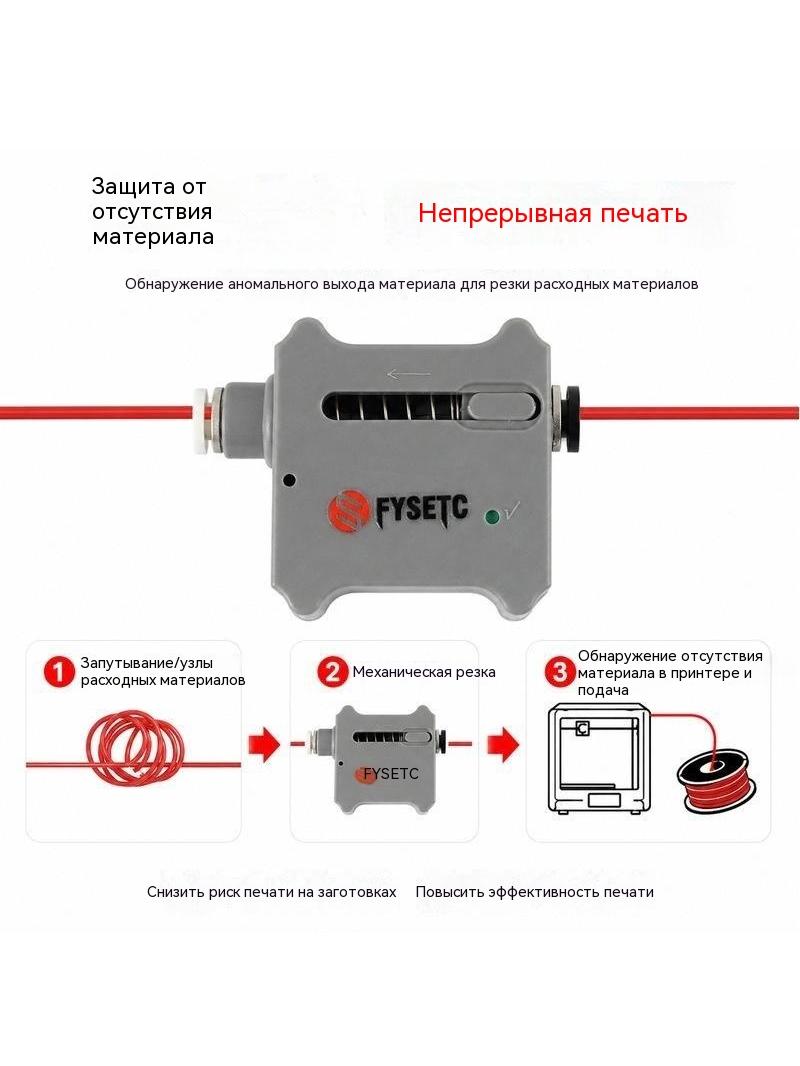 Защита от отсутствия материала

Непрерывная печать

Обнаружение аномального выхода материала для резки расходных материалов

FYSETC

1 Запутывание/узлы расходных материалов

2 Механическая резка

FYSETC

3 Обнаружение отсутствия материала в принтере и подача

Снизить риск печати на заготовках   Повысить эффективность печати