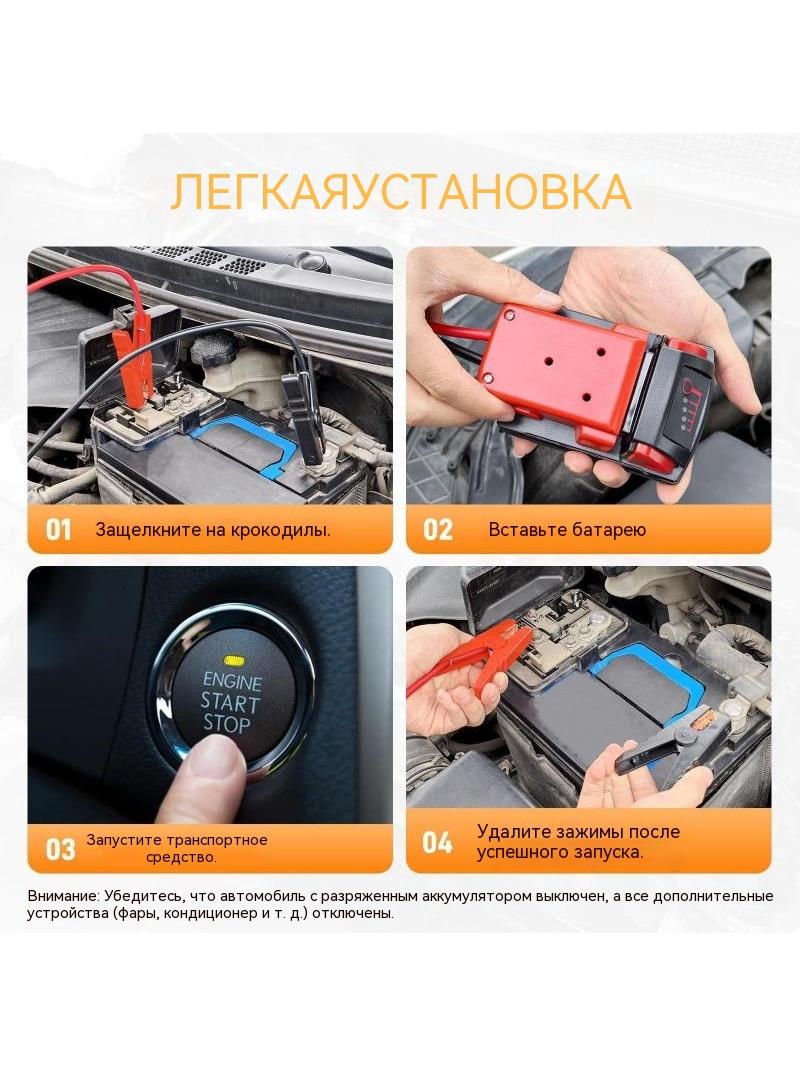 ЛЕГКАЯУСТАНОВКА

01 Защелкните на крокодилы.

02 Вставьте батарею

ENGINE
START
STOP

03 Запустите транспортное средство.

04 Удалите зажимы после успешного запуска.

Внимание: Убедитесь, что автомобиль с разряженным аккумулятором выключен, а все дополнительные устройства (фары, кондиционер и т. д.) отключены.