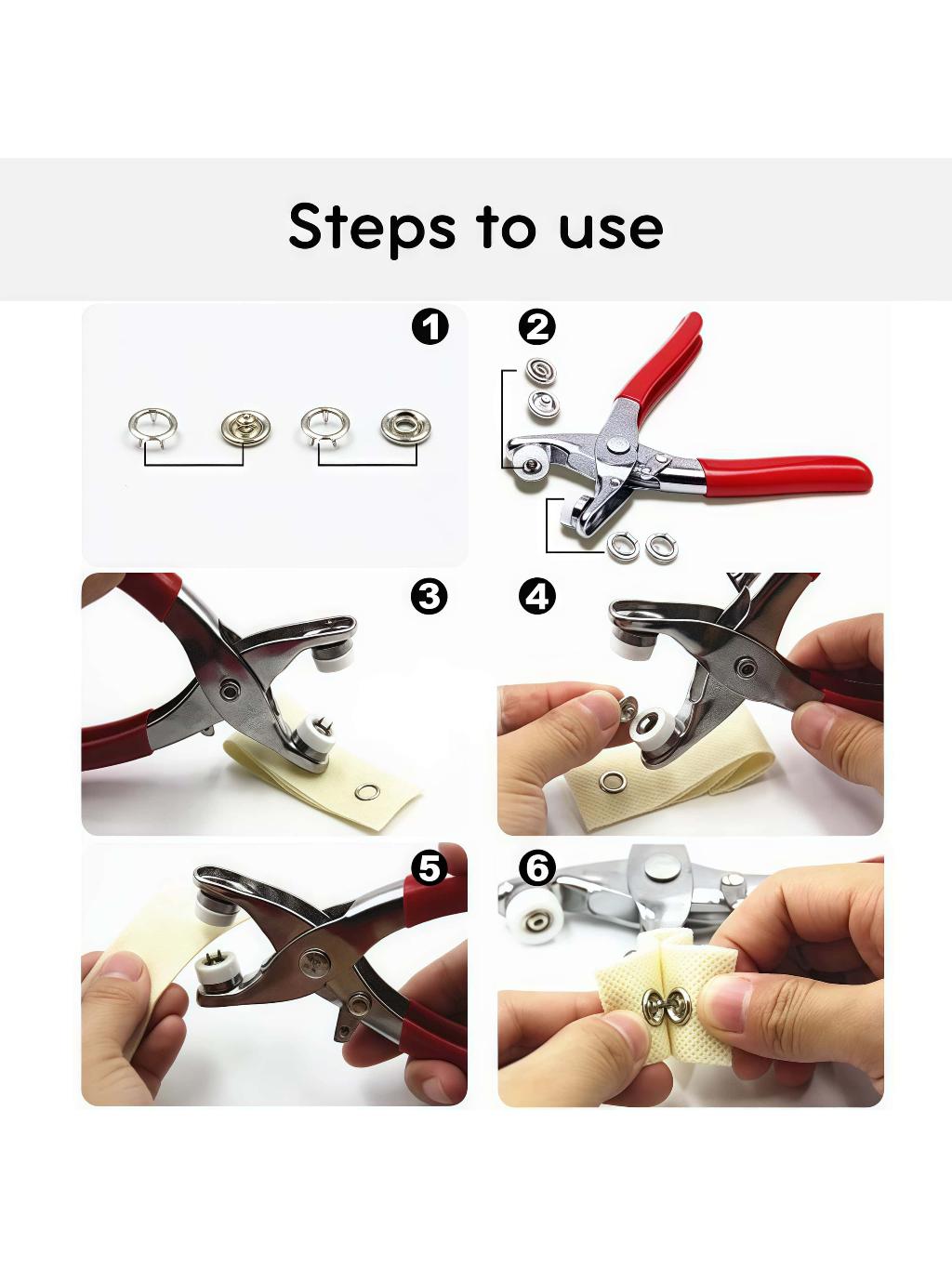 Steps to use

1

2

3

4

5

6