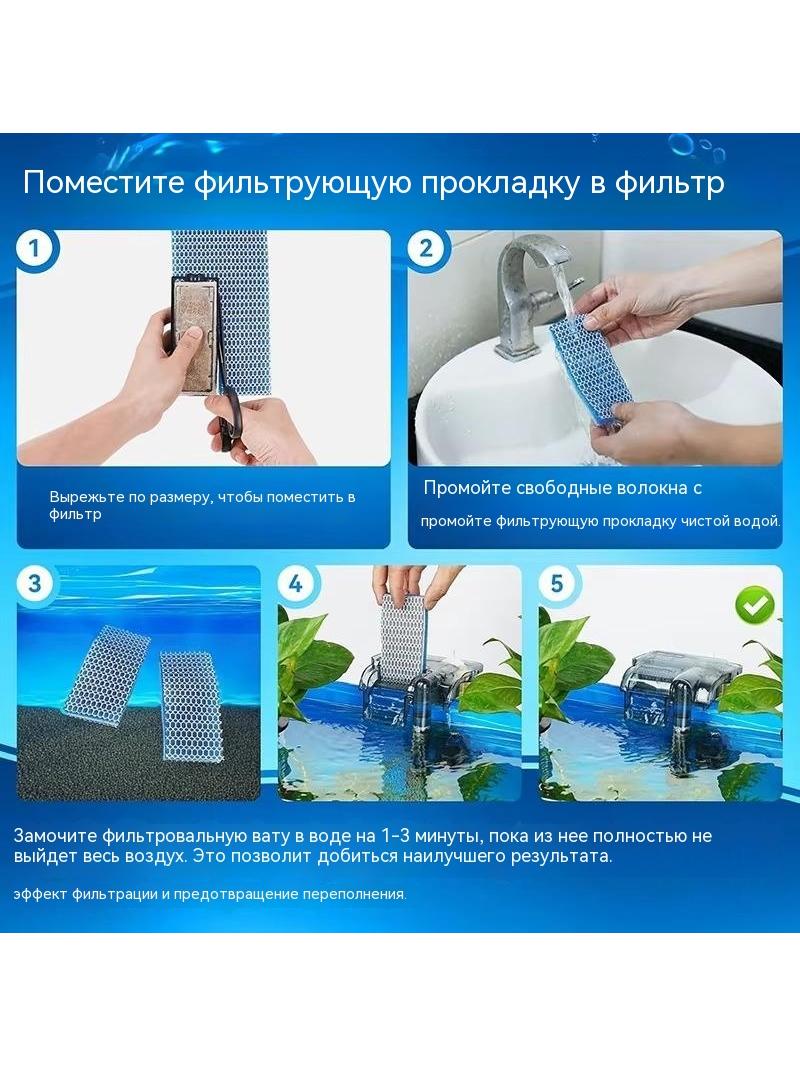 Поместите фильтрующую прокладку в фильтр

1

Вырежьте по размеру, чтобы поместить в фильтр

2

Промойте свободные волокна с

промойте фильтрующую прокладку чистой водой.

3

4

5

Замочите фильтровальную вату в воде на 1-3 минуты, пока из нее полностью не выйдет весь воздух. Это позволит добиться наилучшего результата.

эффект фильтрации и предотвращение переполнения.