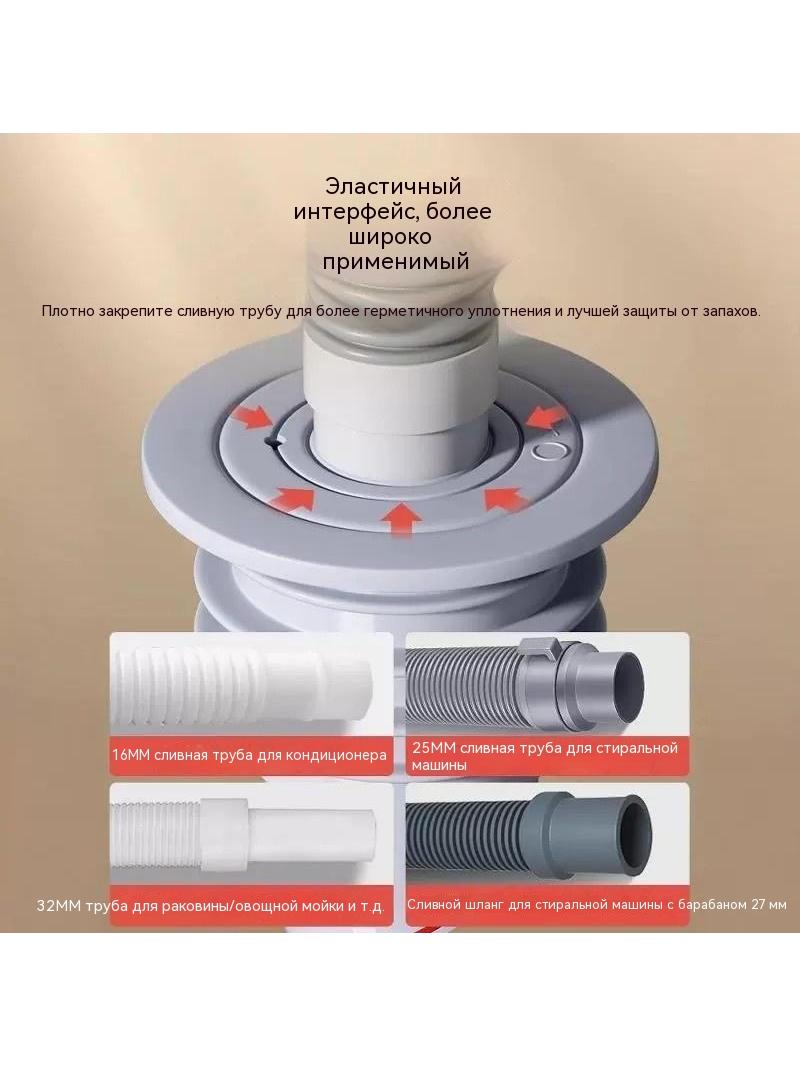 Эластичный интерфейс, более широко применимый

Плотно закрепите сливную трубу для более герметичного уплотнения и лучшей защиты от запахов.

16ММ сливная труба для кондиционера

25ММ сливная труба для стиральной машины

32ММ труба для раковины/овощной мойки и т.д.

Сливной шланг для стиральной машины с барабаном 27 мм