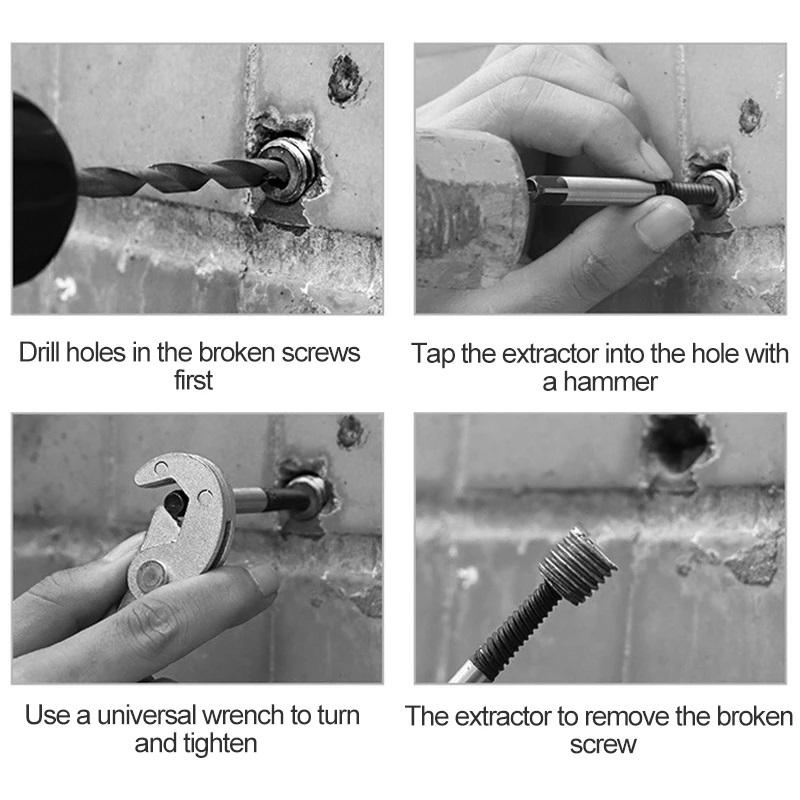 Drill holes in the broken screws first

Tap the extractor into the hole with a hammer

Use a universal wrench to turn and tighten

The extractor to remove the broken screw