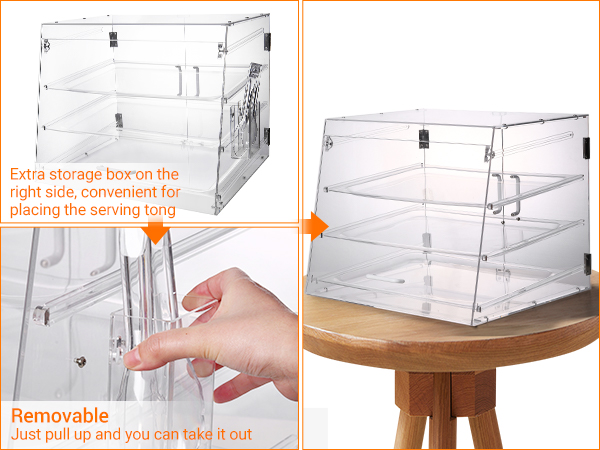 Extra storage box on the right side, convenient for placing the serving tong

Removable
Just pull up and you can take it out