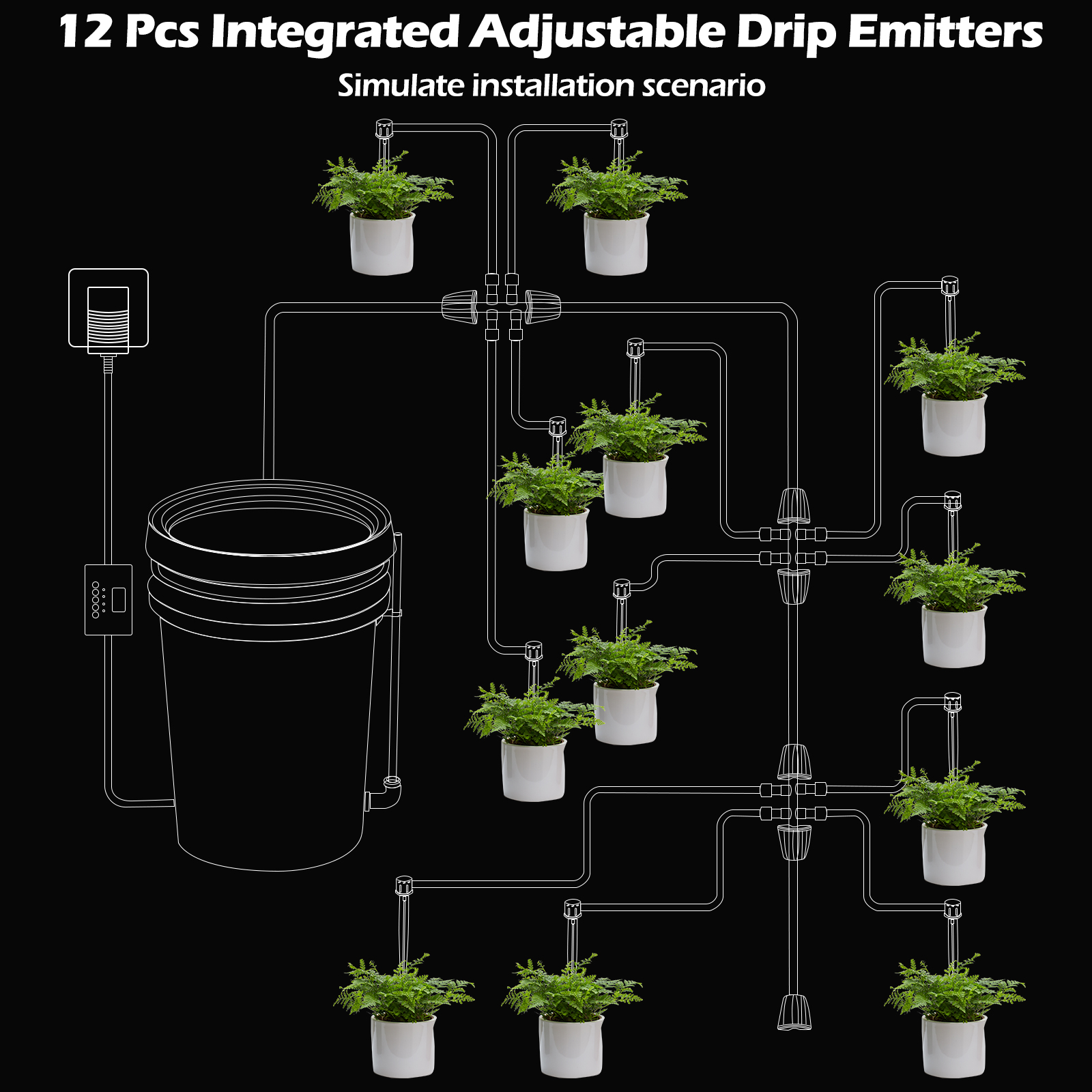 12 Pcs Integrated Adjustable Drip Emitters

Simulate installation scenario