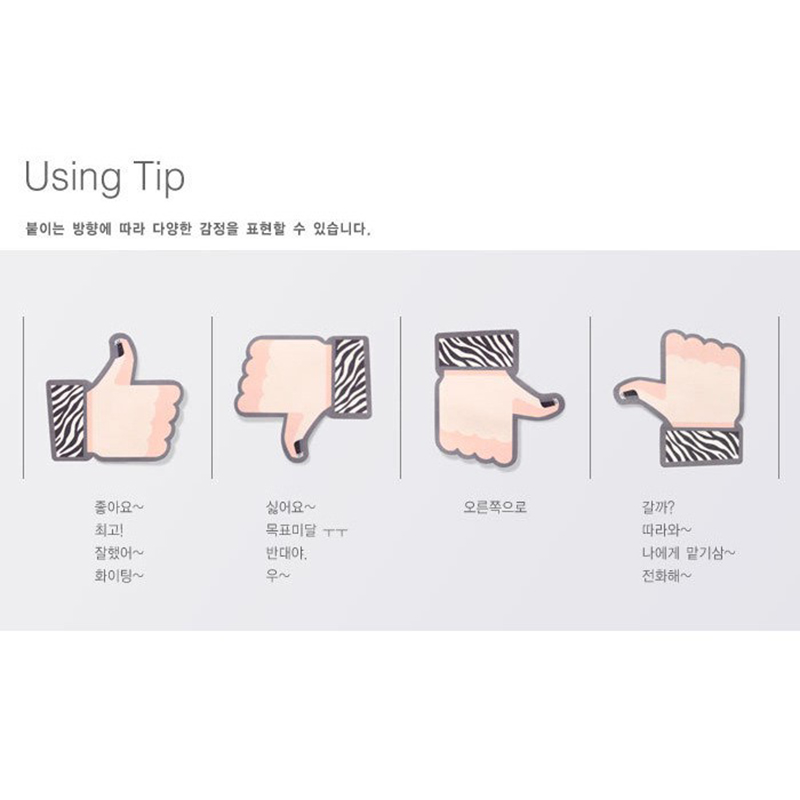 Using Tip

붙이는 방향에 따라 다양한 감정을 표현할 수 있습니다.

좋아요~
최고!
잘했어~
화이팅~

싫어요~
목표미달 ㅜㅜ
반대야.
우~

오른쪽으로

갈까?
따라와~
나에게 맡기삼~
전화해~