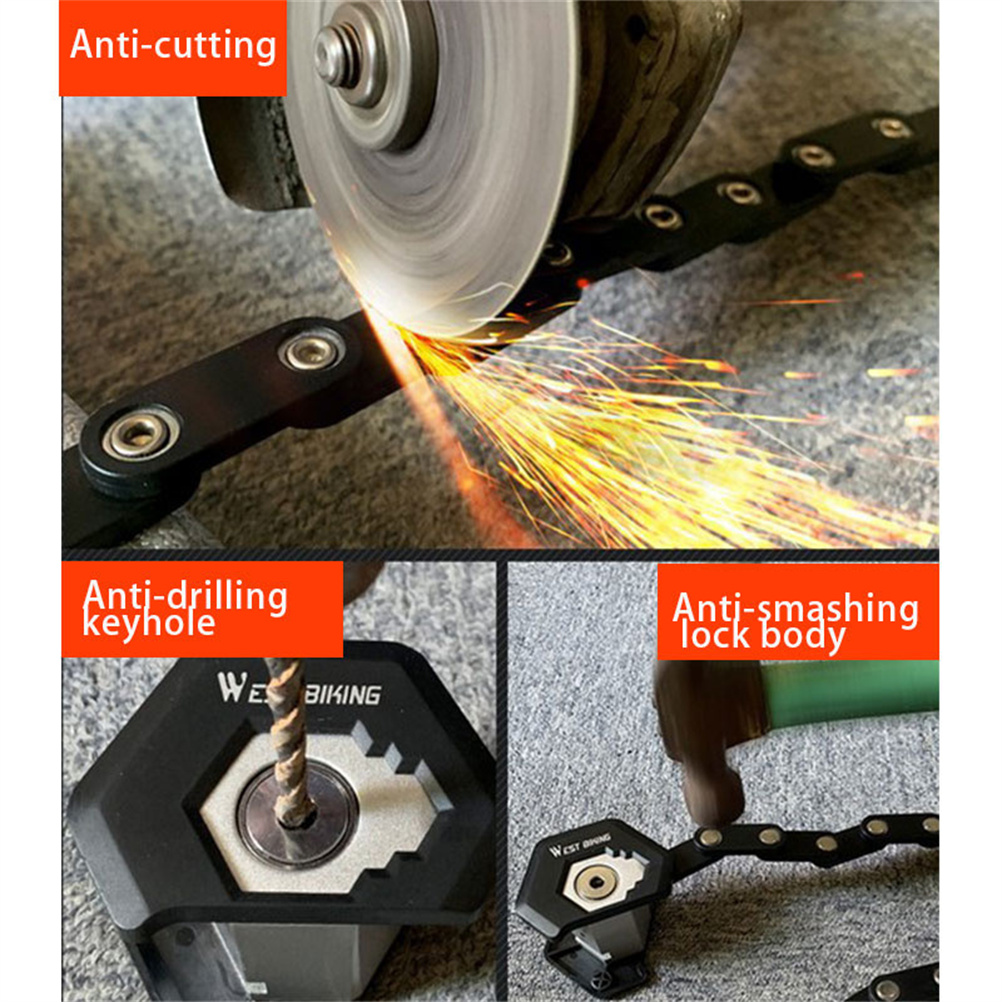 Anti-cutting

Anti-drilling keyhole

WEST BIKING

Anti-smashing lock body

WEST BIKING