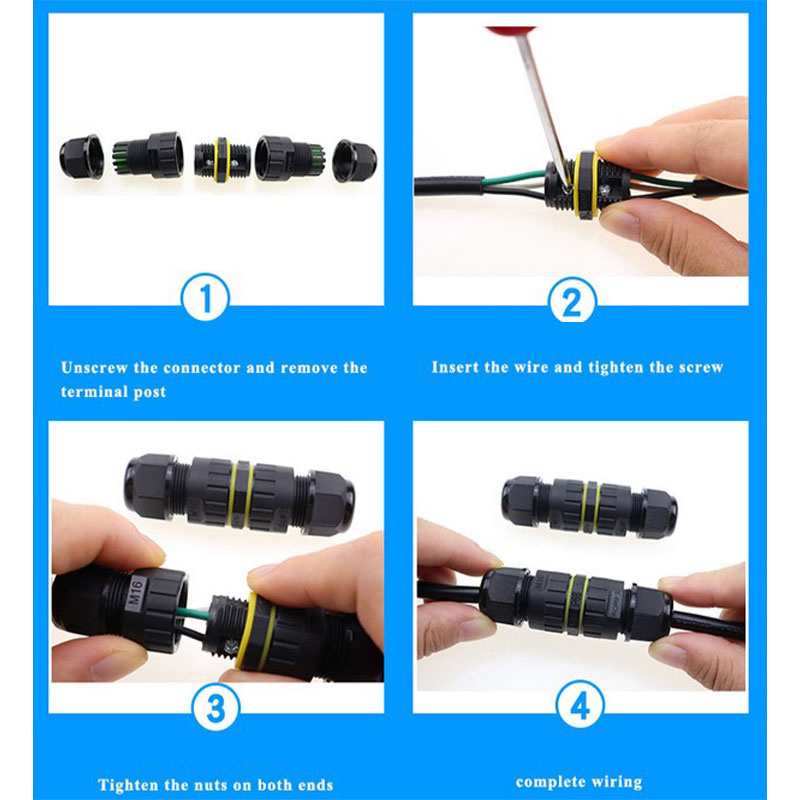 1

Unscrew the connector and remove the terminal post

2

Insert the wire and tighten the screw

M16

3

Tighten the nuts on both ends

4

complete wiring