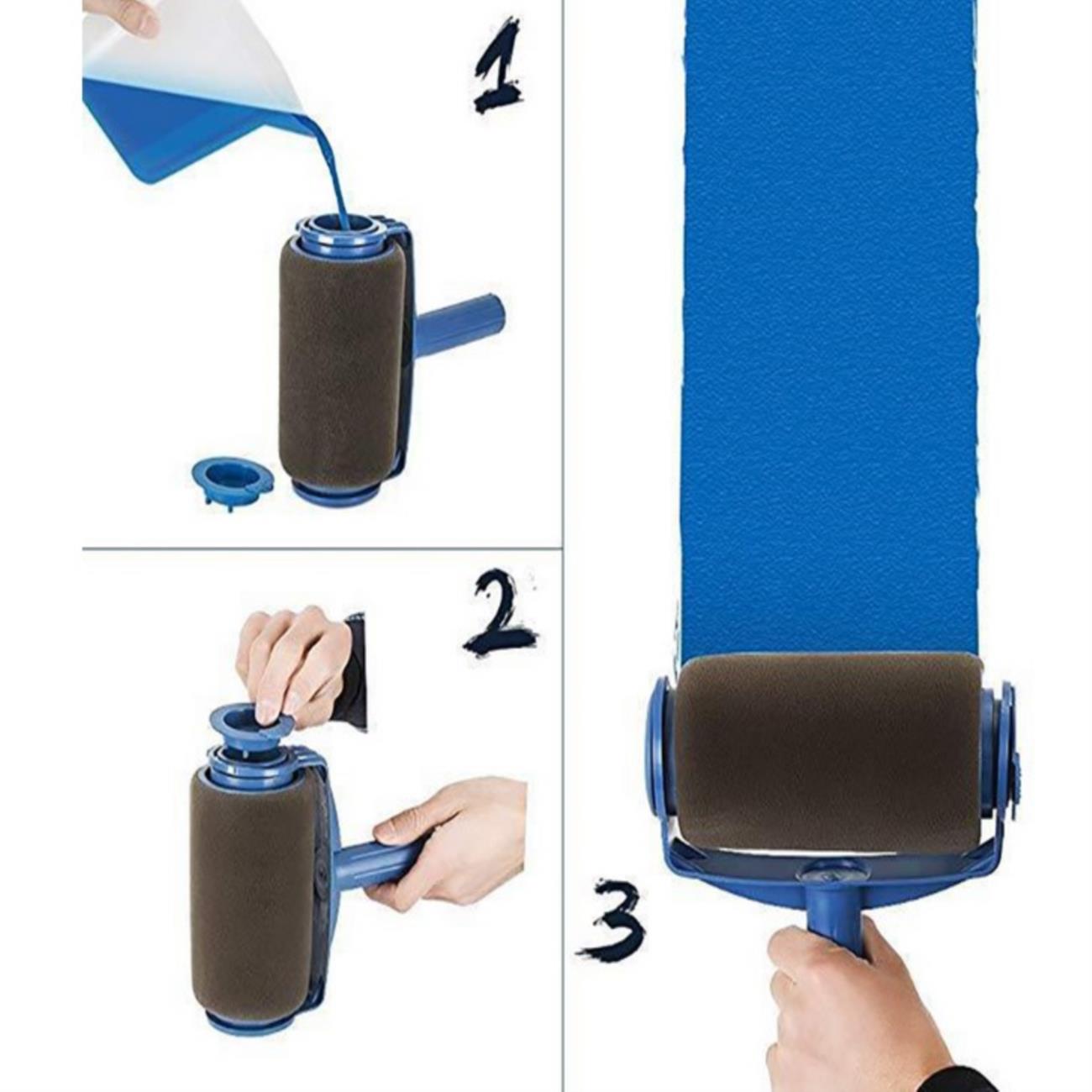 1

2

3