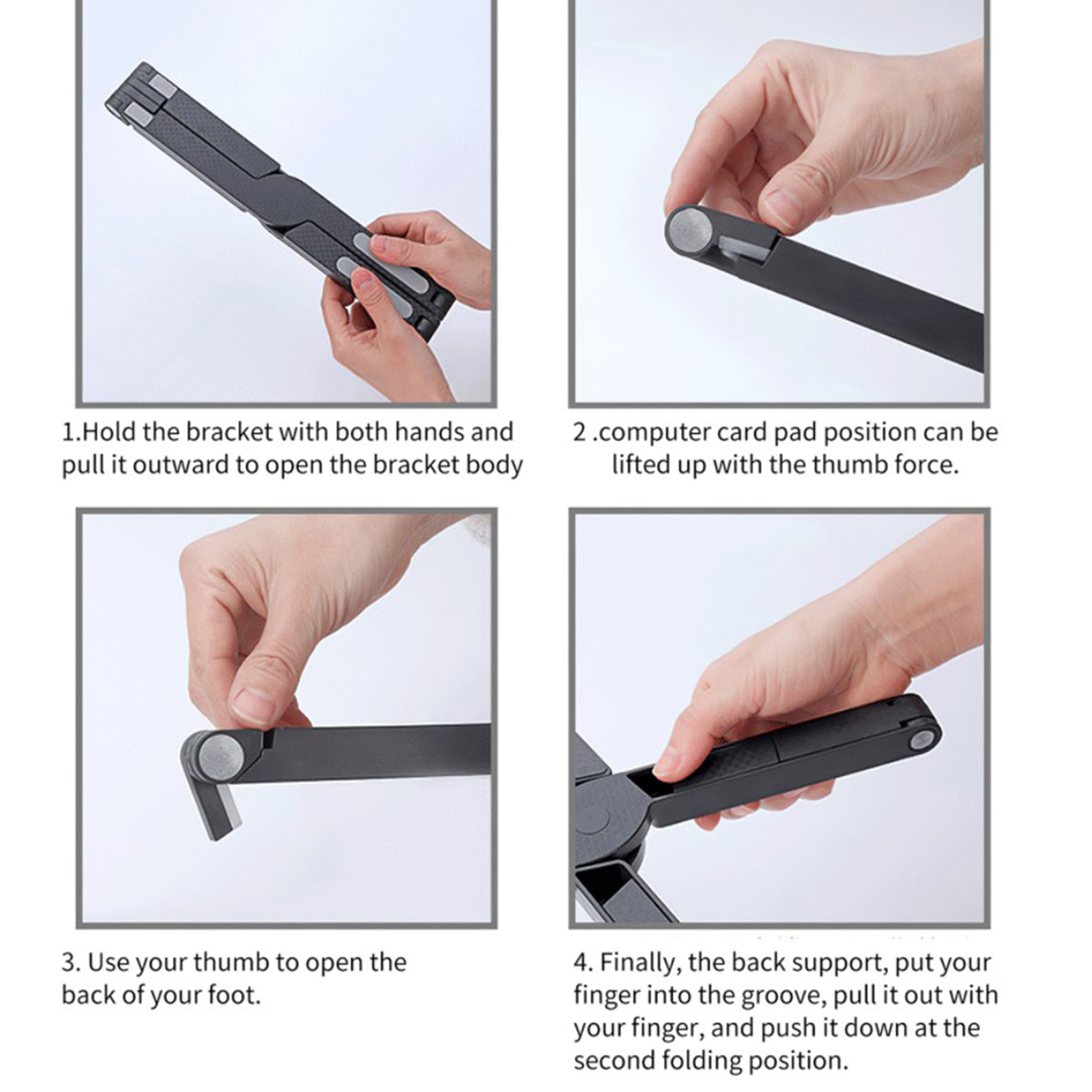 1.Hold the bracket with both hands and pull it outward to open the bracket body

2 .computer card pad position can be lifted up with the thumb force.

3. Use your thumb to open the back of your foot.

4. Finally, the back support, put your finger into the groove, pull it out with your finger, and push it down at the second folding position.