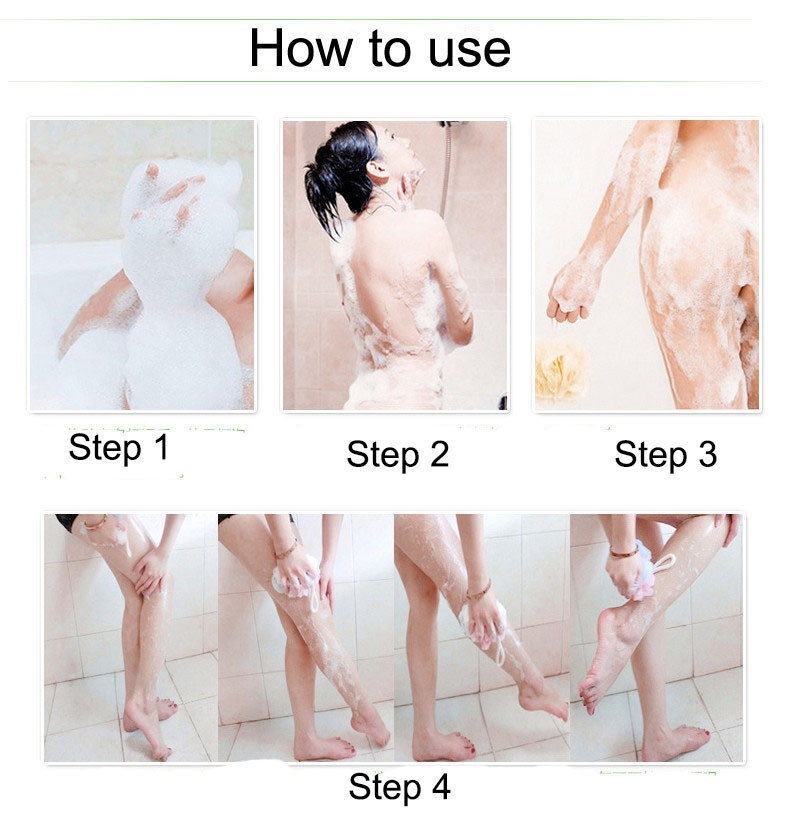 How to use

Step 1

Step 2

Step 3

Step 4