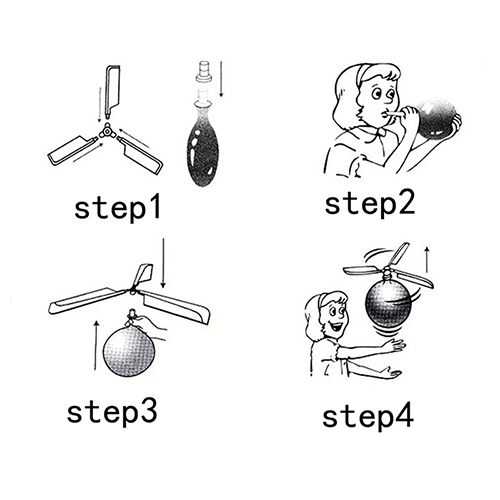 step1

step2

step3

step4