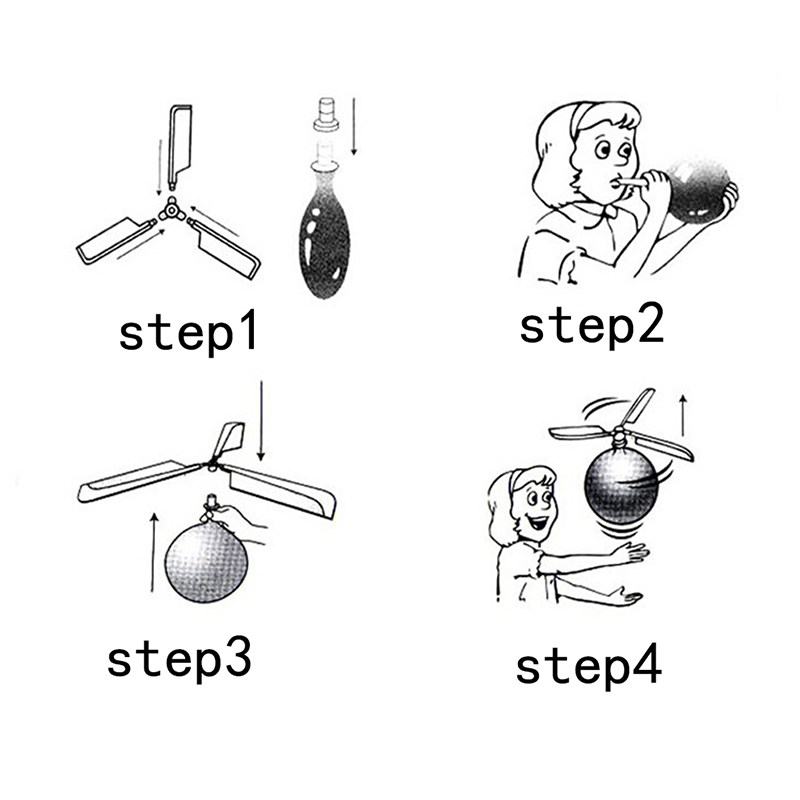 step1

step2

step3

step4