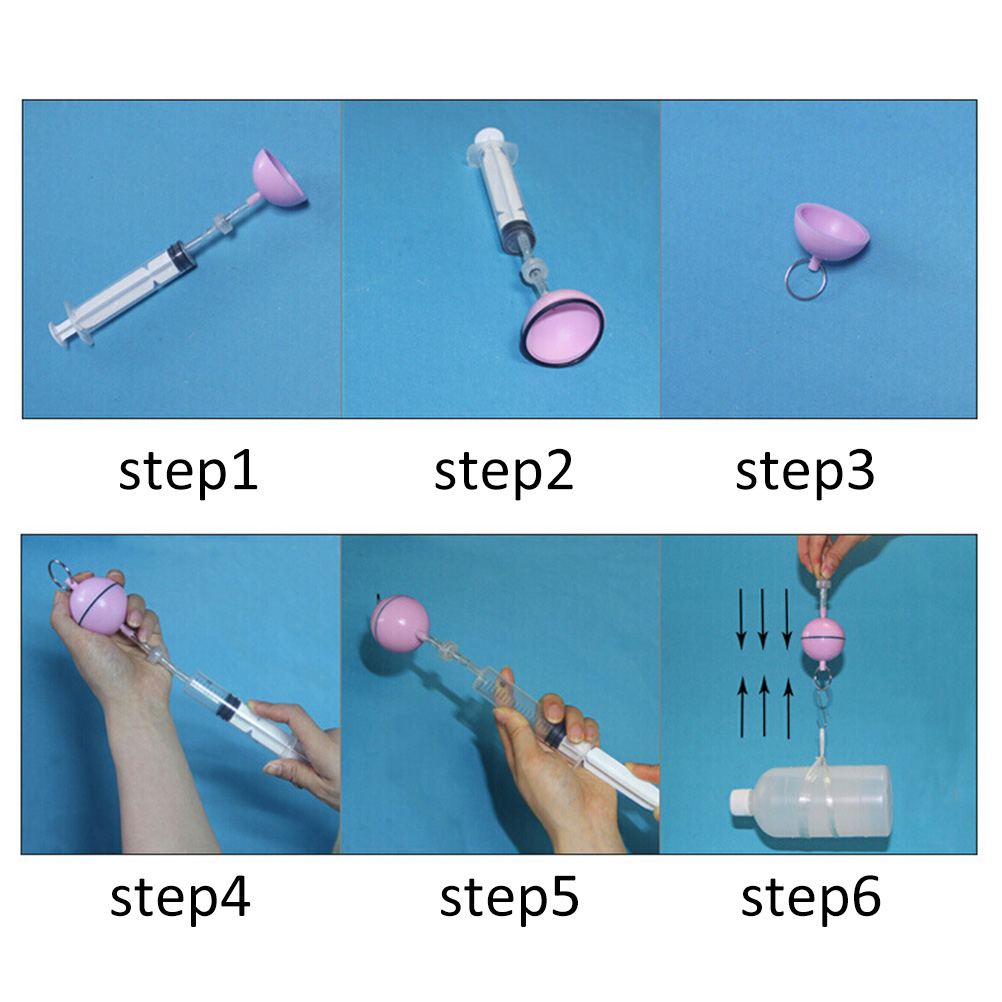 step1

step2

step3

step4

step5

step6